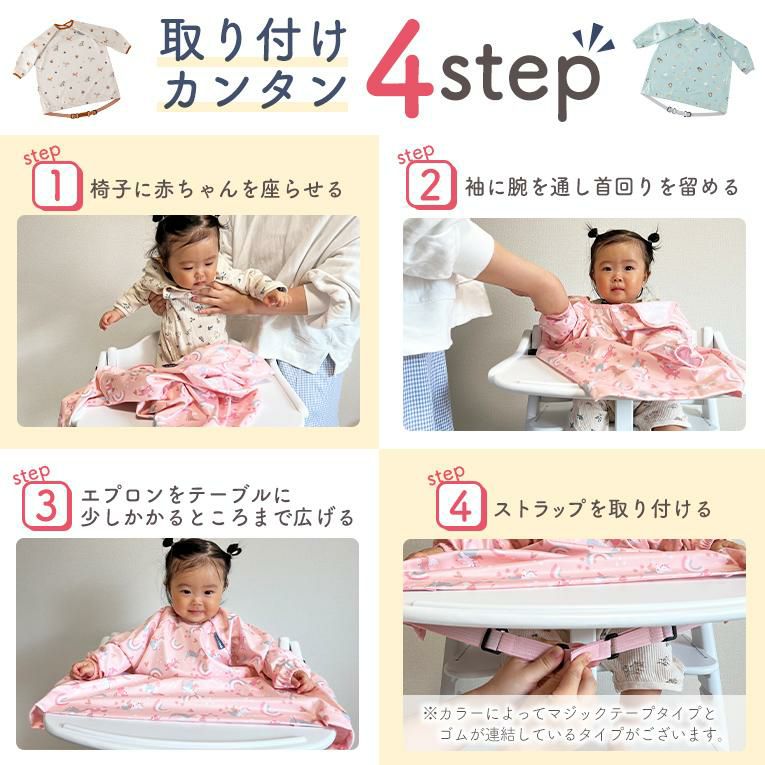 取り付け
カンタン 4step

step
1 椅子に赤ちゃんを座らせる

step
2 袖に腕を通し首回りを留める

step
3 エプロンをテーブルに少しかかるところまで広げる

step
4 ストラップを取り付ける

※カラーによってマジックテープタイプとゴムが連結しているタイプがございます。